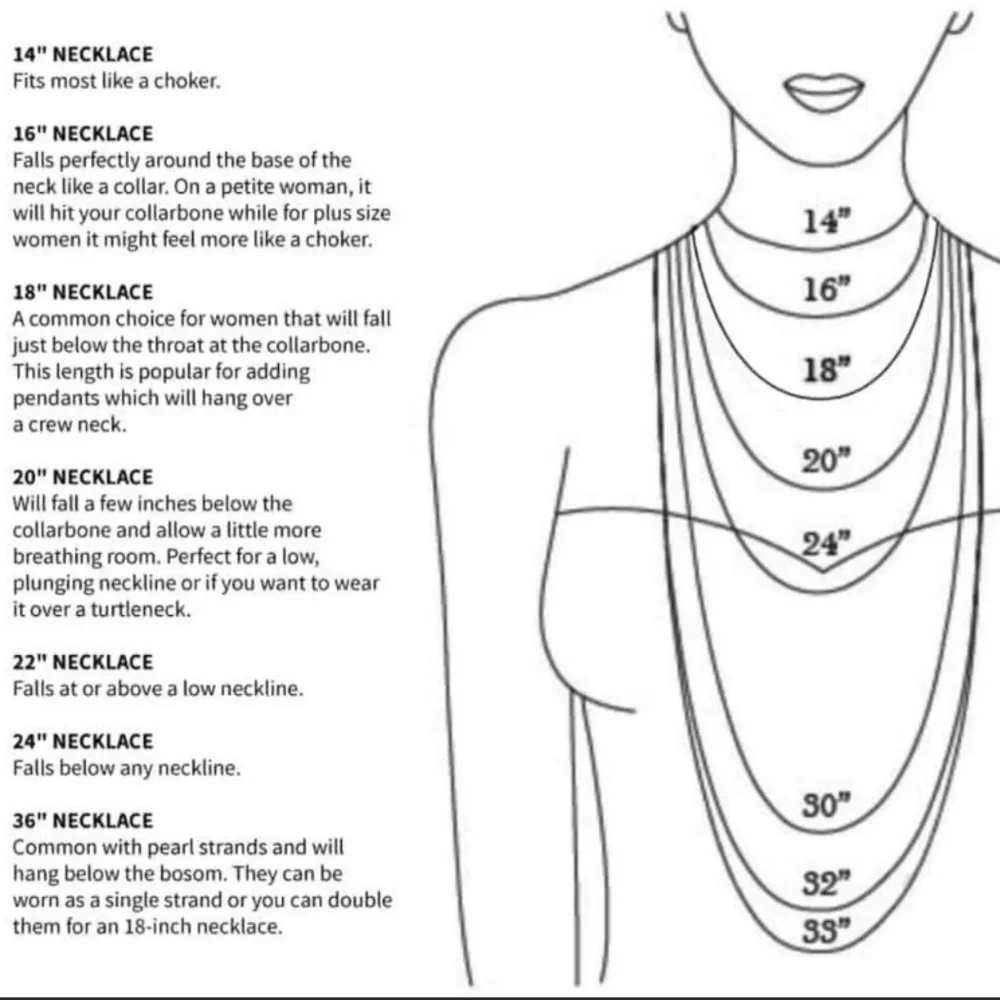 14" NECKLACE
Fits most like a choker.

16" NECKLACE
Falls perfectly around the base of the neck like a collar. On a petite woman, it will hit your collarbone while for plus size women it might feel more like a choker.

18" NECKLACE
A common choice for women that will fall just below the throat at the collarbone. This length is popular for adding pendants which will hang over a crew neck.

20" NECKLACE
Will fall a few inches below the collarbone and allow a little more breathing room. Perfect for a low, plunging neckline or if you want to wear it over a turtleneck.

22" NECKLACE
Falls at or above a low neckline.

24" NECKLACE
Falls below any neckline.

36" NECKLACE
Common with pearl strands and will hang below the bosom. They can be worn as a single strand or you can double them for an 18-inch necklace.

14"
16"
18"
20"
24"
30"
32"
33"